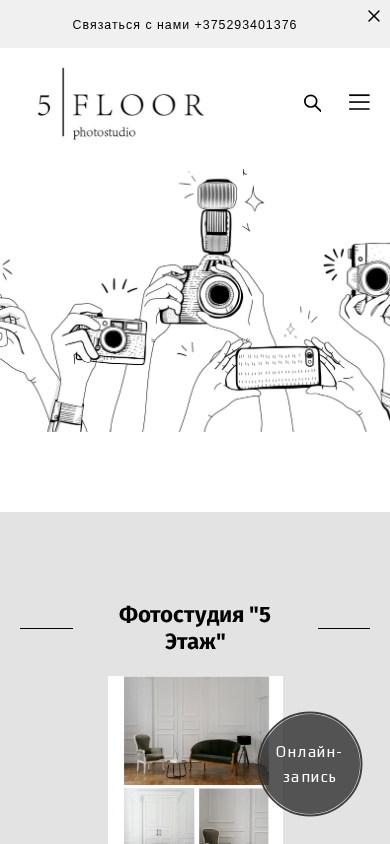 Связаться с нами +375293401376

5 FLOOR
photostudio

Фотостудия "5 Этаж"

Онлайн-запись