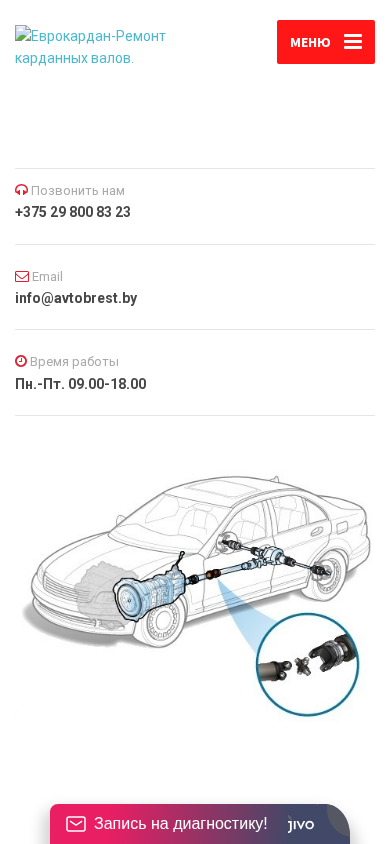 Еврокардан-Ремонт карданных валов.

МЕНЮ

Позвонить нам
+375 29 800 83 23

Email
info@avtobrest.by

Время работы
Пн.-Пт. 09.00-18.00

Запись на диагностику!

jivo