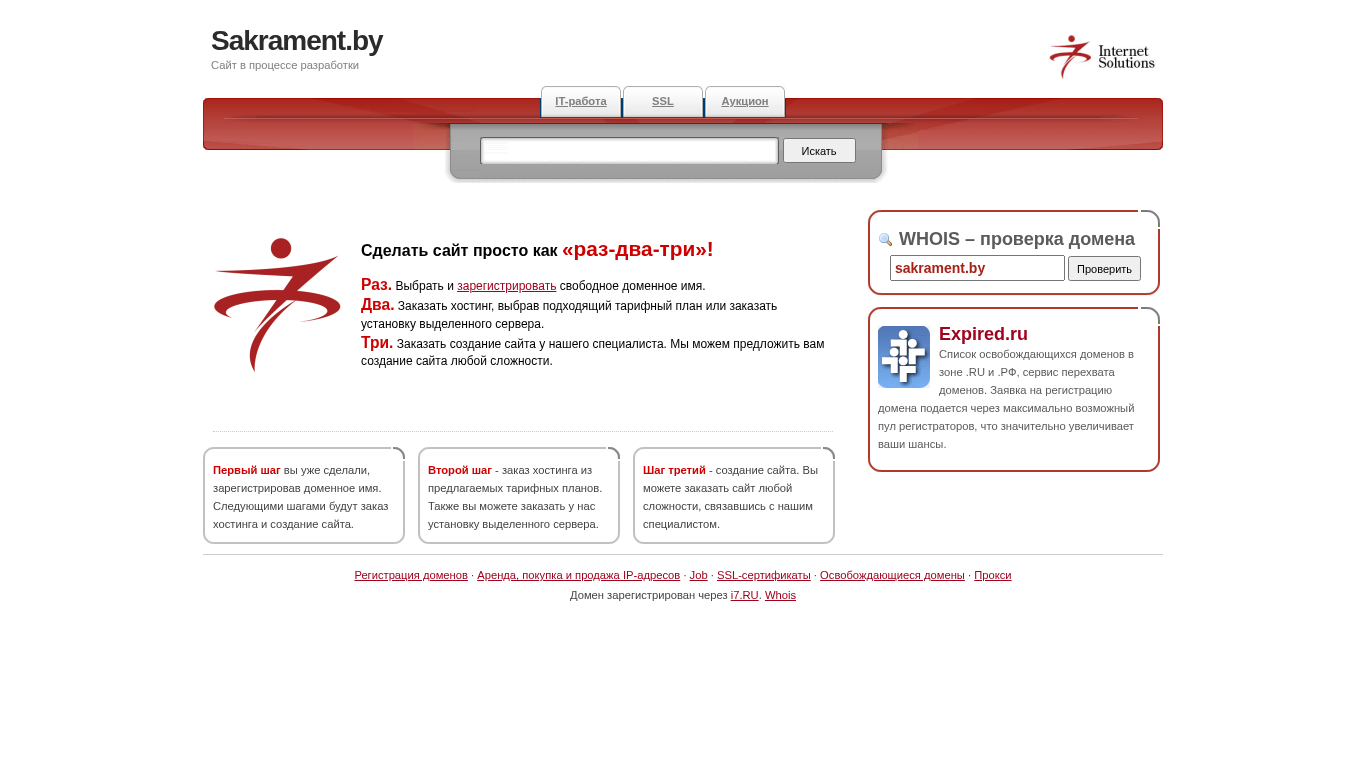 Sakrament.by
Сайт в процессе разработки

Internet Solutions

IT-работа SSL Аукцион

Искать

Сделать сайт просто как «раз-два-три»!

Раз. Выбрать и зарегистрировать свободное доменное имя.
Два. Заказать хостинг, выбрав подходящий тарифный план или заказать установку выделенного сервера.
Три. Заказать создание сайта у нашего специалиста. Мы можем предложить вам создание сайта любой сложности.

Первый шаг вы уже сделали, зарегистрировав доменное имя. Следующими шагами будут заказ хостинга и создание сайта.

Второй шаг - заказ хостинга из предлагаемых тарифных планов. Также вы можете заказать у нас установку выделенного сервера.

Шаг третий - создание сайта. Вы можете заказать сайт любой сложности, связавшись с нашим специалистом.

WHOIS – проверка домена
sakrament.by
Проверить

Expired.ru
Список освобождающихся доменов в зоне .RU и .РФ, сервис перехвата доменов. Заявка на регистрацию домена подается через максимально возможный пул регистраторов, что значительно увеличивает ваши шансы.

Регистрация доменов · Аренда, покупка и продажа IP-адресов · Job · SSL-сертификаты · Освобождающиеся домены · Прокси
Домен зарегистрирован через i7.RU. Whois